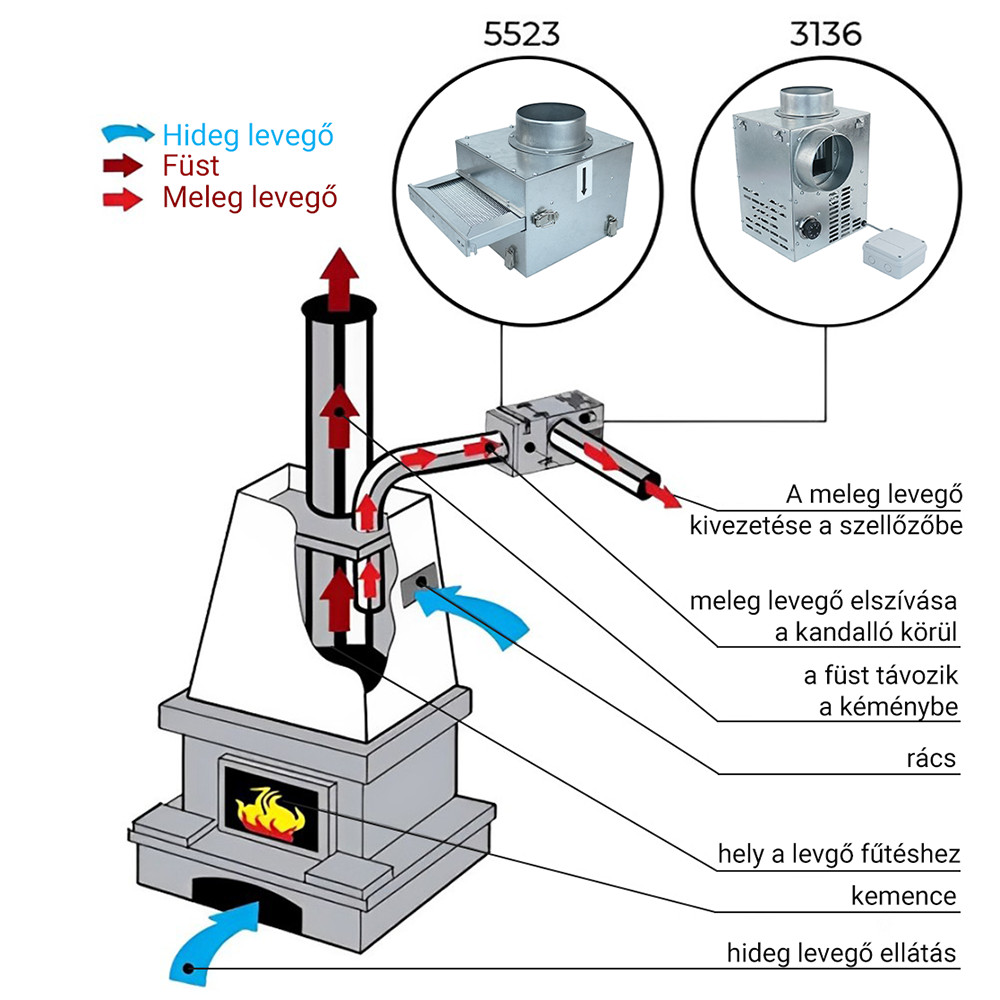 5523

3136

Hideg levegő
Füst
Meleg levegő

A meleg levegő kivezetése a szellőzőbe

meleg levegő elszívása a kandalló körül

a füst távozik a kéménybe

rács

hely a levgő fűtéshez

kemence

hideg levegő ellátás